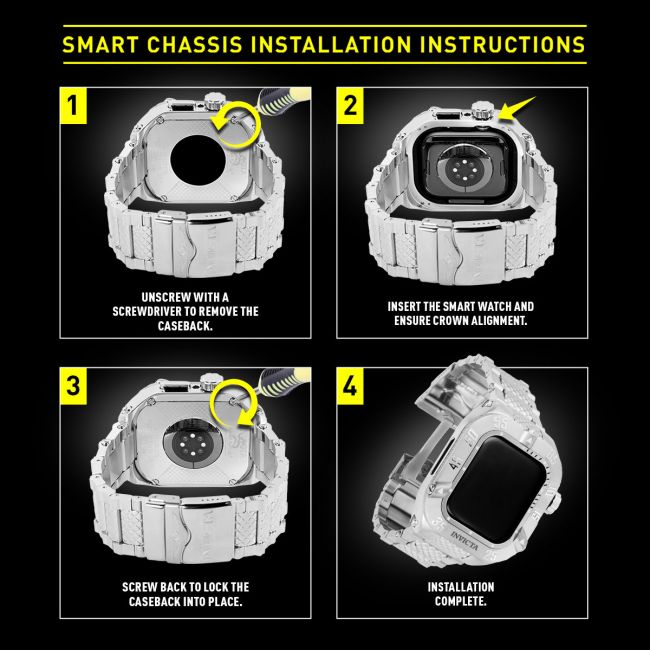 SMART CHASSIS INSTALLATION INSTRUCTIONS

1

UNSCREW WITH A SCREWDRIVER TO REMOVE THE CASEBACK.

2

INSERT THE SMART WATCH AND ENSURE CROWN ALIGNMENT.

3

SCREW BACK TO LOCK THE CASEBACK INTO PLACE.

4

INVICTA

INSTALLATION COMPLETE.